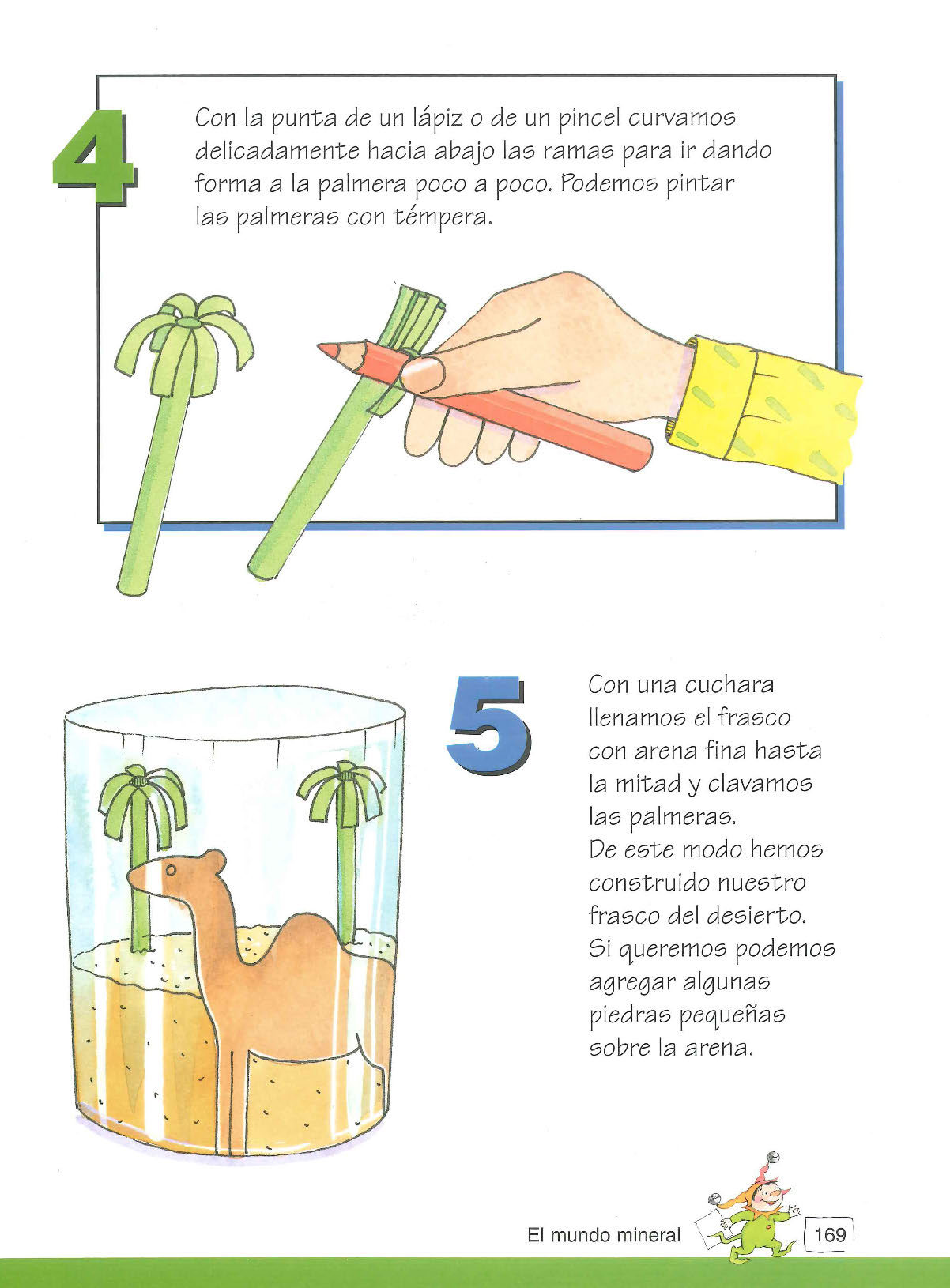 4

Con la punta de un lápiz o de un pincel curvamos delicadamente hacia abajo las ramas para ir dando forma a la palmera poco a poco. Podemos pintar las palmeras con témpera.

5

Con una cuchara llenamos el frasco con arena fina hasta la mitad y clavamos las palmeras. De este modo hemos construido nuestro frasco del desierto. Si queremos podemos agregar algunas piedras pequeñas sobre la arena.

El mundo mineral 169